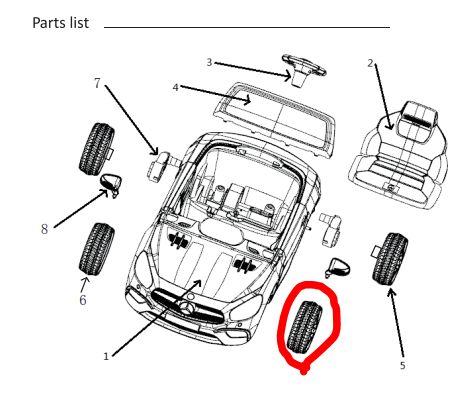 Parts list

3
2
7
4
8
6
1
5